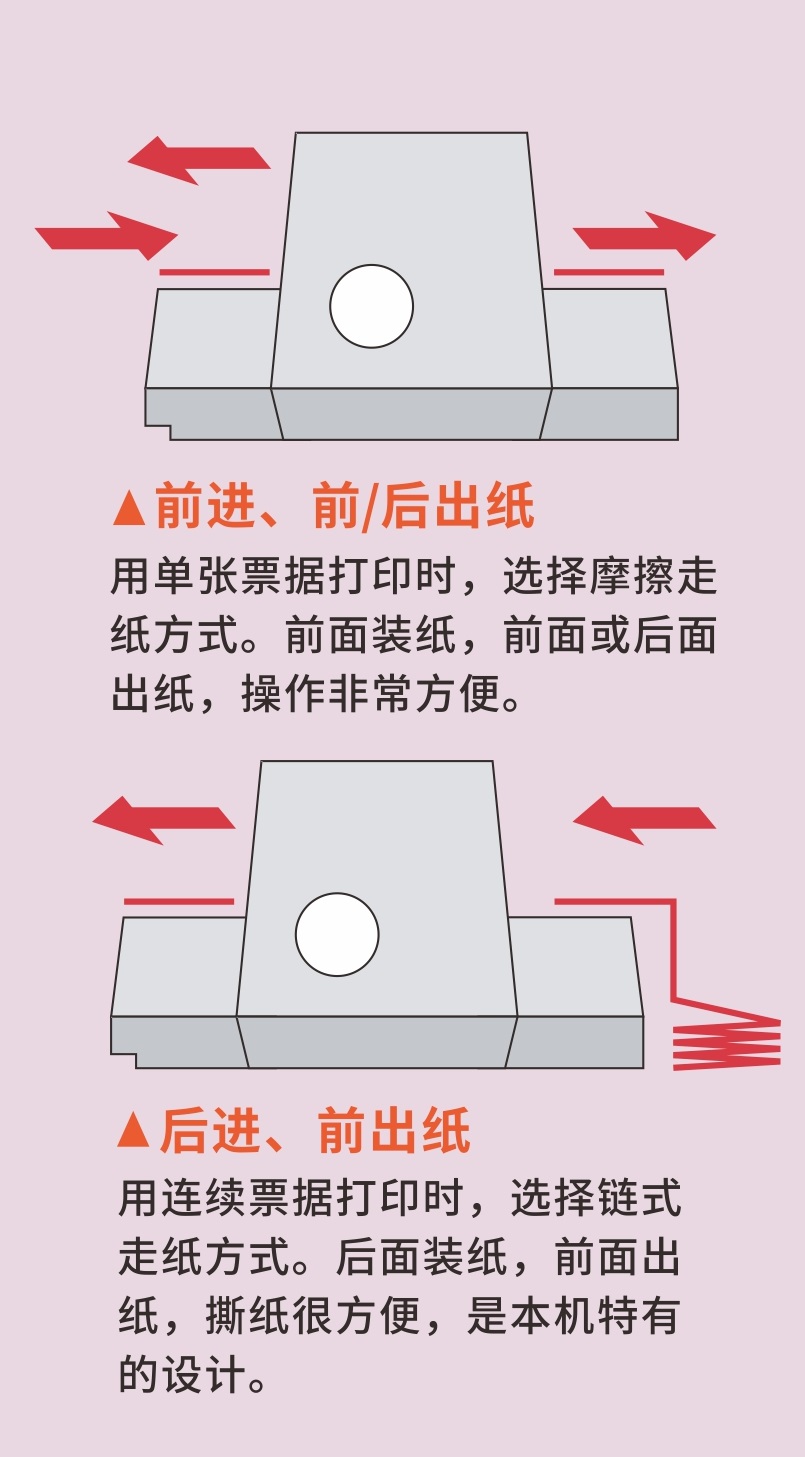 ▲前进、前/后出纸

用单张票据打印时，选择摩擦走纸方式。前面装纸，前面或后面出纸，操作非常方便。

▲后进、前出纸

用连续票据打印时，选择链式走纸方式。后面装纸，前面出纸，撕纸很方便，是本机特有的设计。