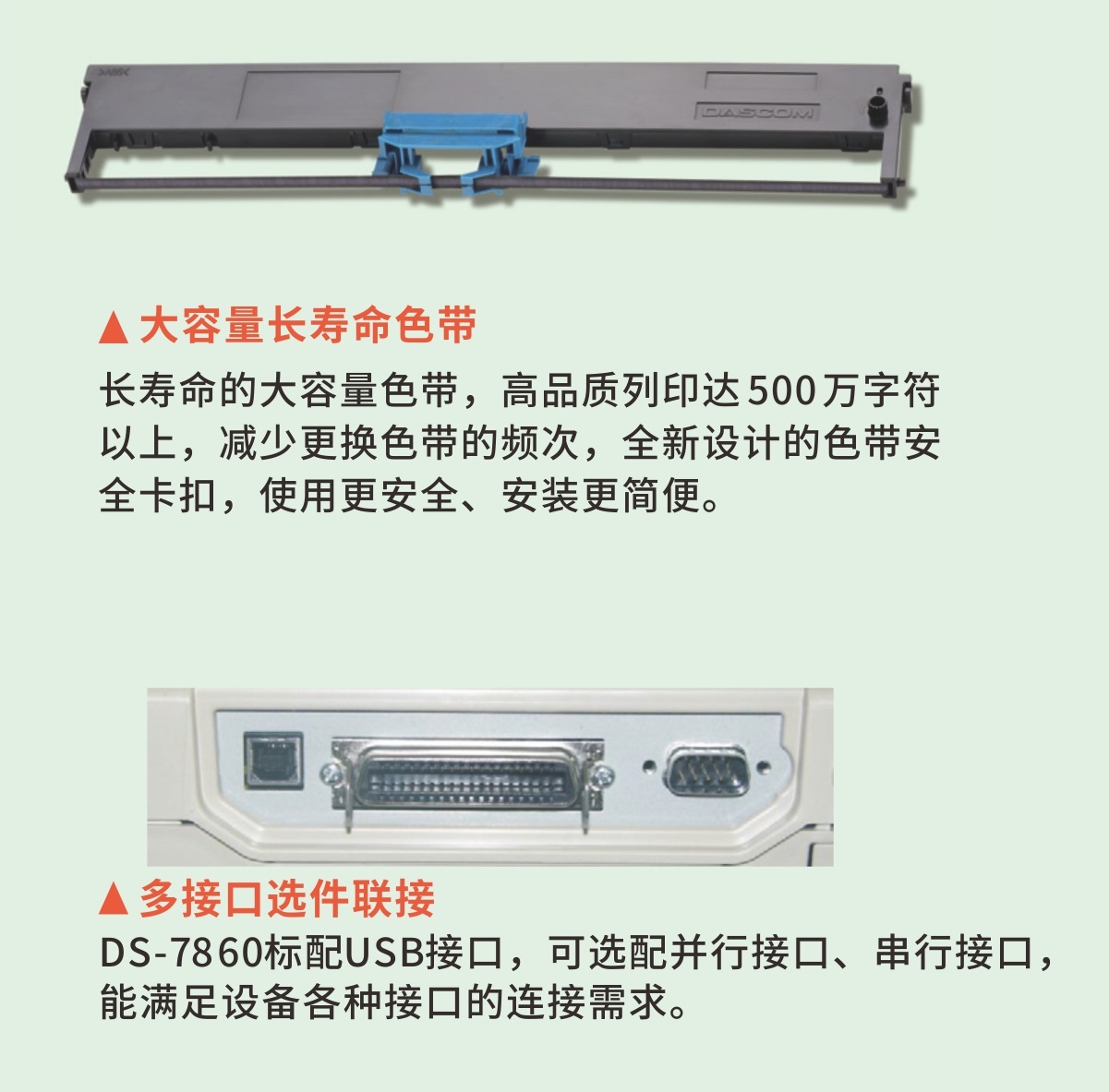 DASCOM

▲大容量长寿命色带

长寿命的大容量色带，高品质列印达500万字符以上，减少更换色带的频次，全新设计的色带安全卡扣，使用更安全、安装更简便。

▲多接口选件联接

DS-7860标配USB接口，可选配并行接口、串行接口，能满足设备各种接口的连接需求。