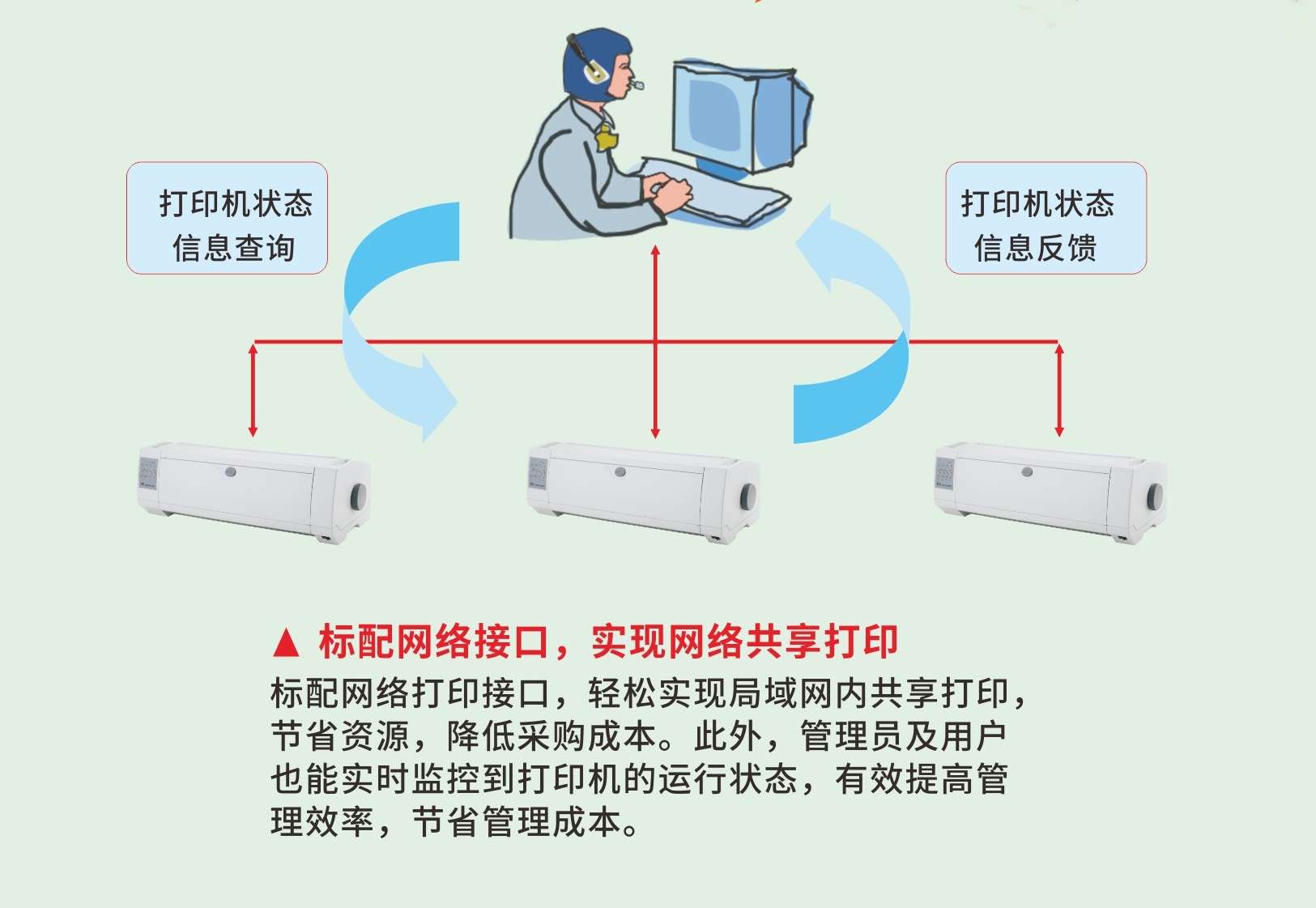 打印机状态
信息查询

打印机状态
信息反馈

▲ 标配网络接口，实现网络共享打印

标配网络打印接口，轻松实现局域网内共享打印，节省资源，降低采购成本。此外，管理员及用户也能实时监控到打印机的运行状态，有效提高管理效率，节省管理成本。