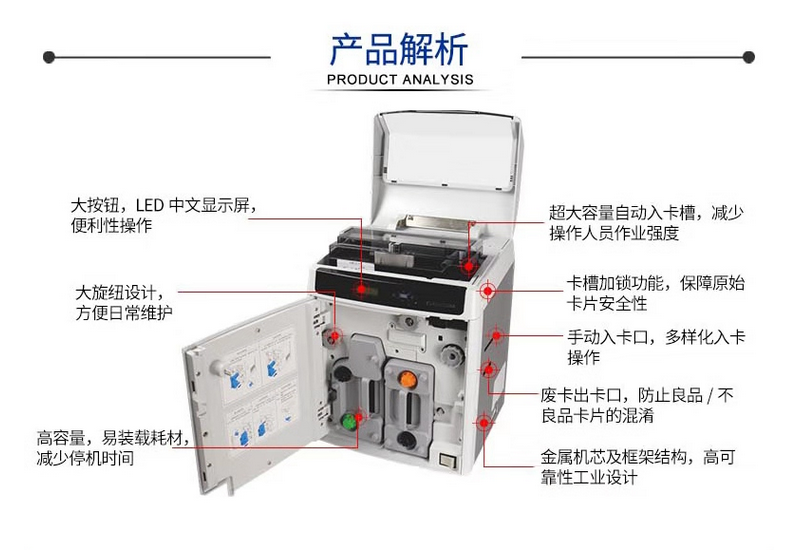 产品解析
PRODUCT ANALYSIS

大按钮，LED 中文显示屏，便利性操作

大旋纽设计，方便日常维护

高容量，易装载耗材，减少停机时间

超大容量自动入卡槽，减少操作人员作业强度

卡槽加锁功能，保障原始卡片安全性

手动入卡口，多样化入卡操作

废卡出卡口，防止良品 / 不良品卡片的混淆

金属机芯及框架结构，高可靠性工业设计