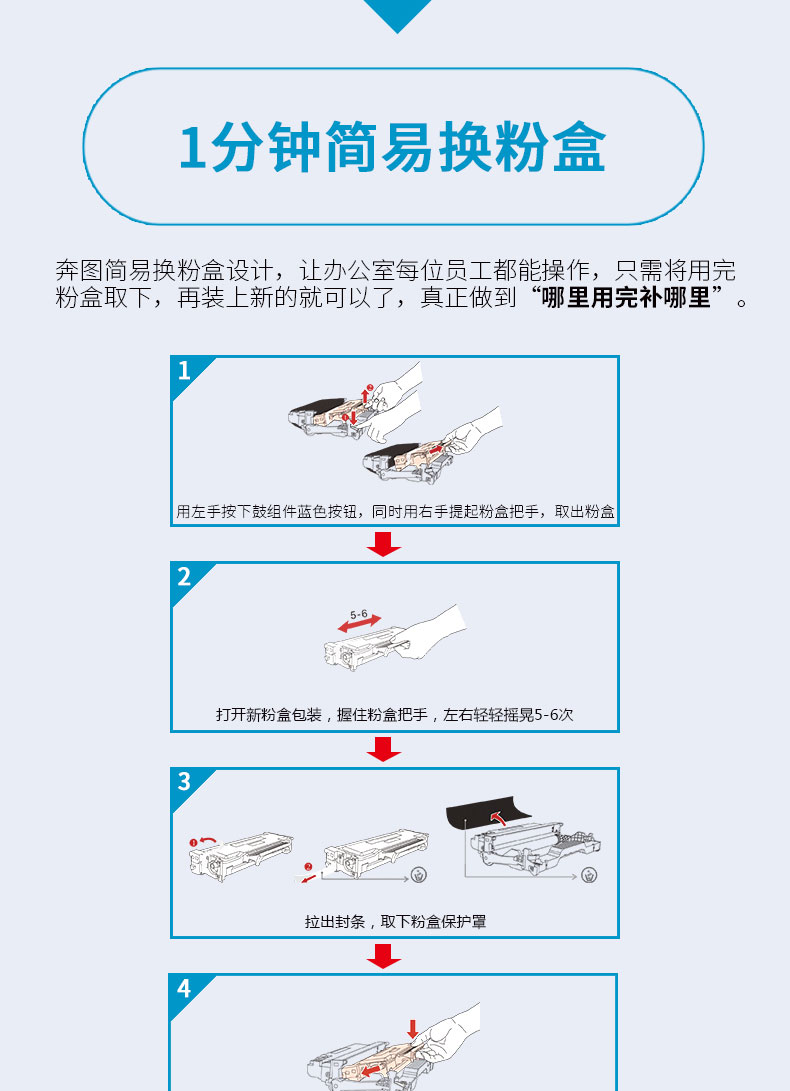 1分钟简易换粉盒

奔图简易换粉盒设计，让办公室每位员工都能操作，只需将用完粉盒取下，再装上新的就可以了，真正做到“哪里用完补哪里”。

1

用左手按下鼓组件蓝色按钮，同时用右手提起粉盒把手，取出粉盒

2

5-6

打开新粉盒包装，握住粉盒把手，左右轻轻摇晃5-6次

3

拉出封条，取下粉盒保护罩

4